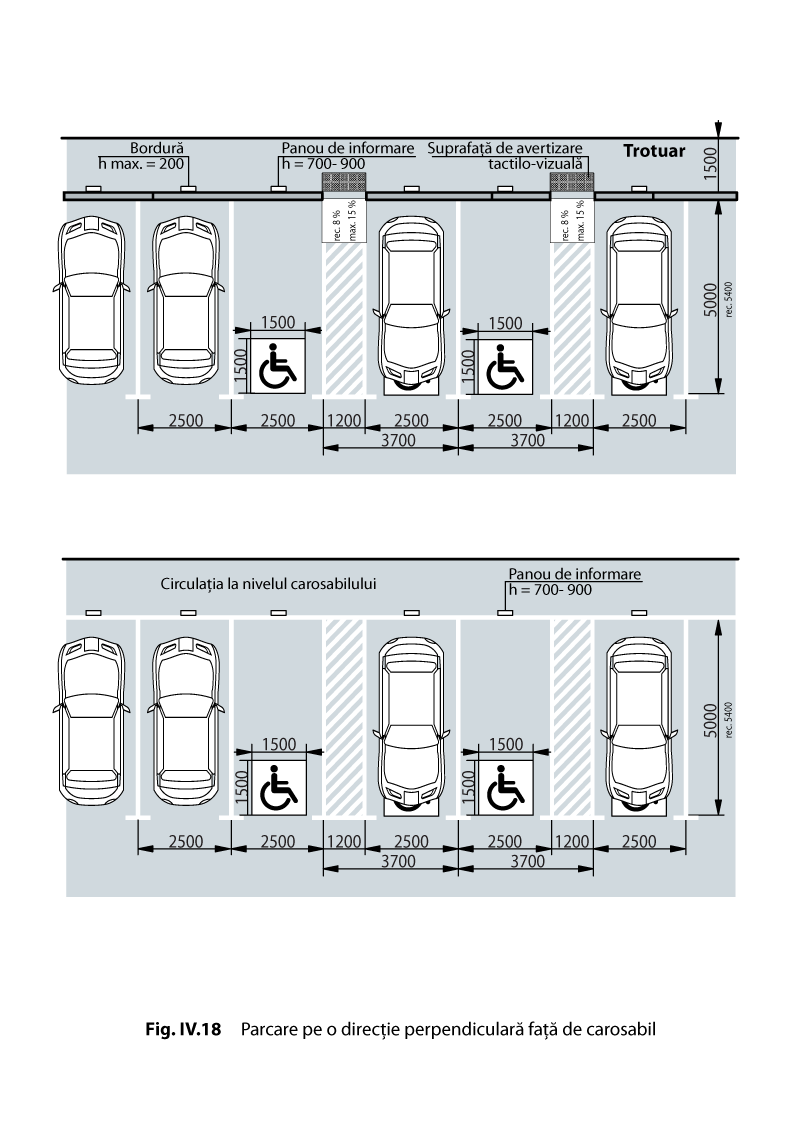 Bordură
h max. = 200

Panou de informare
h = 700- 900

Suprafață de avertizare
tactilo-vizuală

Trotuar

1500

rec. 8 %
max. 15 %

rec. 8 %
max. 15 %

5000
rec. 5400

1500
1500

1500
1500

2500 2500 1200 2500 2500 1200 2500
3700 3700

Circulația la nivelul carosabilului

Panou de informare
h = 700- 900

5000
rec. 5400

1500
1500

1500
1500

2500 2500 1200 2500 2500 1200 2500
3700 3700

Fig. IV.18 Parcare pe o direcție perpendiculară față de carosabil